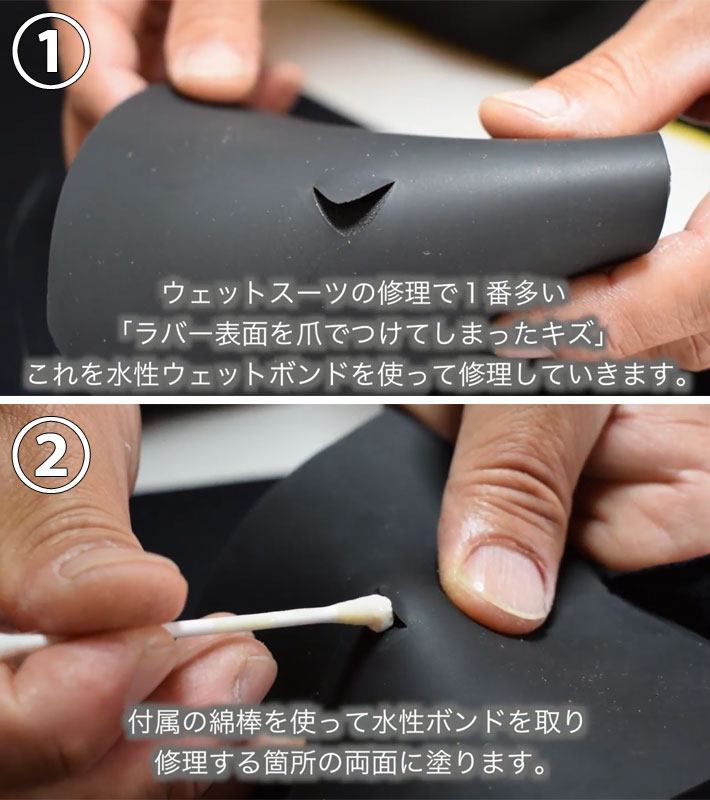 ①

ウェットスーツの修理で１番多い
「ラバー表面を爪でつけてしまったキズ」
これを水性ウェットボンドを使って修理していきます。

②

付属の綿棒を使って水性ボンドを取り
修理する箇所の両面に塗ります。