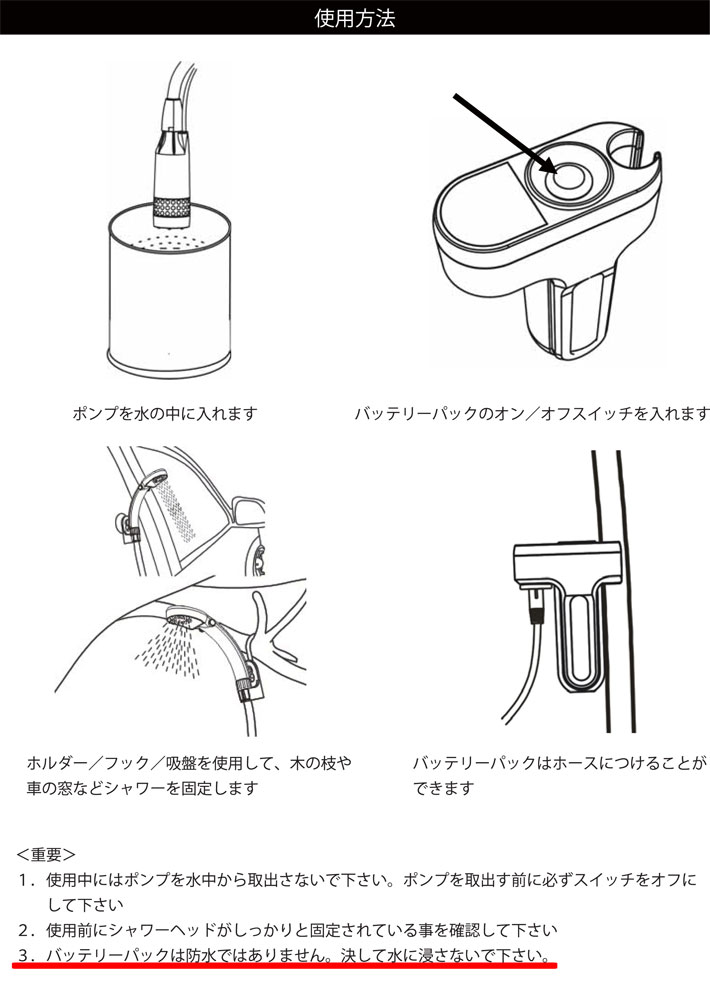 使用方法

ポンプを水の中に入れます

バッテリーパックのオン／オフスイッチを入れます

ホルダー／フック／吸盤を使用して、木の枝や車の窓などシャワーを固定します

バッテリーパックはホースにつけることができます

＜重要＞
1．使用中にはポンプを水中から取出さないで下さい。ポンプを取出す前に必ずスイッチをオフにして下さい
2．使用前にシャワーヘッドがしっかりと固定されている事を確認して下さい
3．バッテリーパックは防水ではありません。決して水に浸さないで下さい。