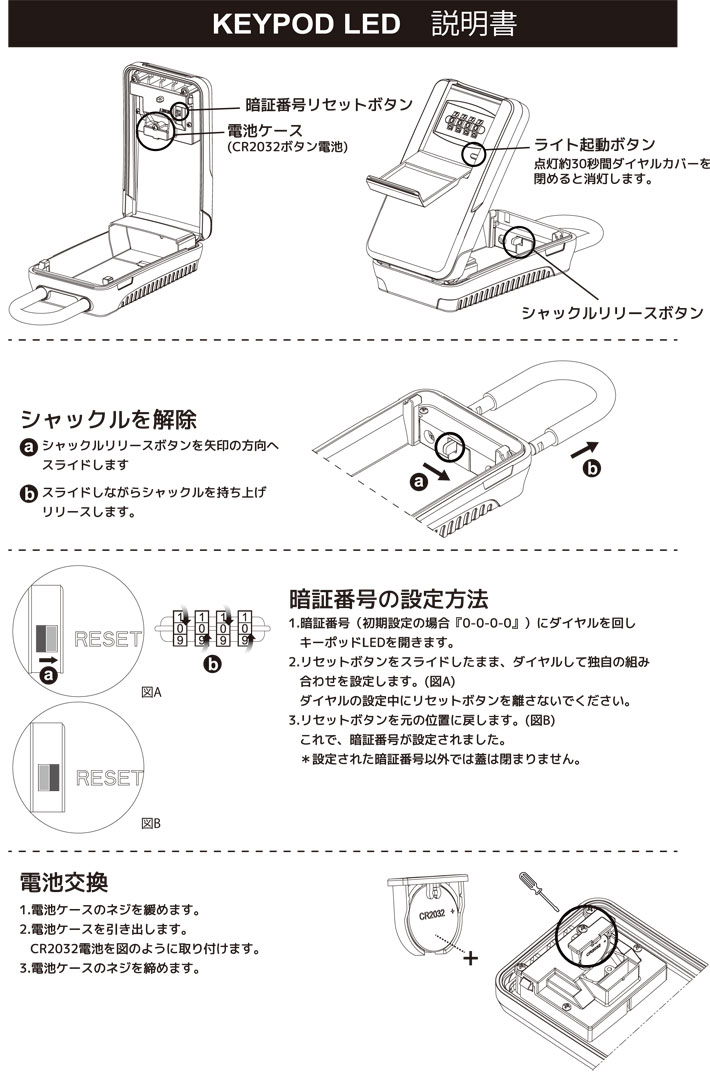 KEYPOD LED　説明書

暗証番号リセットボタン
電池ケース
(CR2032ボタン電池)

ライト起動ボタン
点灯約30秒間ダイヤルカバーを閉めると消灯します。

シャックルリリースボタン

シャックルを解除

a シャックルリリースボタンを矢印の方向へスライドします

b スライドしながらシャックルを持ち上げリリースします。

a

b

RESET

a

1 0 9 1 0 9 1 0 9 1 0 9

b

図A

RESET

図B

暗証番号の設定方法

1.暗証番号（初期設定の場合『0-0-0-0』）にダイヤルを回しキーポッドLEDを開きます。

2.リセットボタンをスライドしたまま、ダイヤルして独自の組み合わせを設定します。(図A)
ダイヤルの設定中にリセットボタンを離さないでください。

3.リセットボタンを元の位置に戻します。(図B)
これで、暗証番号が設定されました。
＊設定された暗証番号以外では蓋は閉まりません。

電池交換

1.電池ケースのネジを緩めます。
2.電池ケースを引き出します。
CR2032電池を図のように取り付けます。
3.電池ケースのネジを締めます。

CR2032 +

+