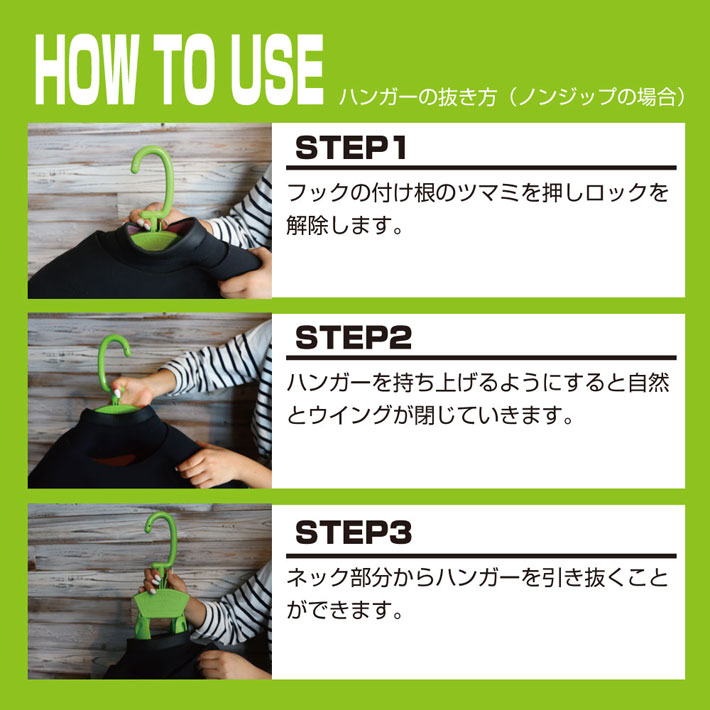 HOW TO USE ハンガーの抜き方（ノンジップの場合）

STEP1

フックの付け根のツマミを押しロックを解除します。

STEP2

ハンガーを持ち上げるようにすると自然とウイングが閉じていきます。

STEP3

ネック部分からハンガーを引き抜くことができます。