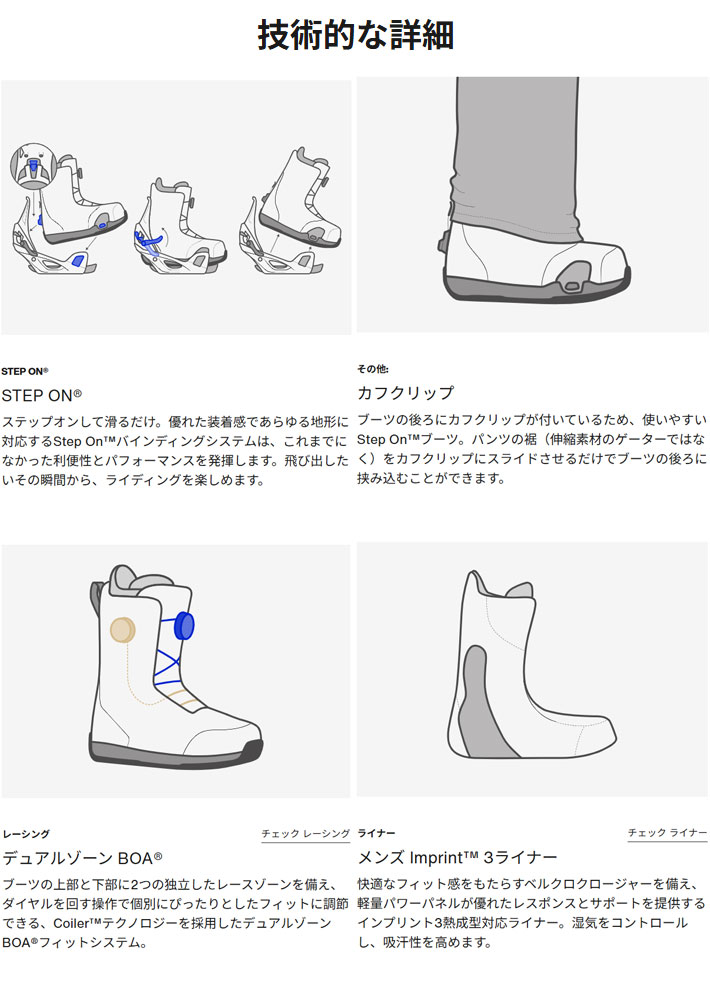 技術的な詳細

STEP ON®

STEP ON®

ステップオンして滑るだけ。優れた装着感であらゆる地形に対応するStep On™バインディングシステムは、これまでになかった利便性とパフォーマンスを発揮します。飛び出したいその瞬間から、ライディングを楽しめます。

その他:

カフクリップ

ブーツの後ろにカフクリップが付いているため、使いやすいStep On™ブーツ。パンツの裾（伸縮素材のゲーターではなく）をカフクリップにスライドさせるだけでブーツの後ろに挟み込むことができます。

レーシング

チェック レーシング

デュアルゾーン BOA®

ブーツの上部と下部に2つの独立したレースゾーンを備え、ダイヤルを回す操作で個別にぴったりとしたフィットに調節できる、Coiler™テクノロジーを採用したデュアルゾーンBOA®フィットシステム。

ライナー

チェック ライナー

メンズ Imprint™ 3ライナー

快適なフィット感をもたらすベルクロクロージャーを備え、軽量パワーパネルが優れたレスポンスとサポートを提供するインプリント3熱成型対応ライナー。湿気をコントロールし、吸汗性を高めます。