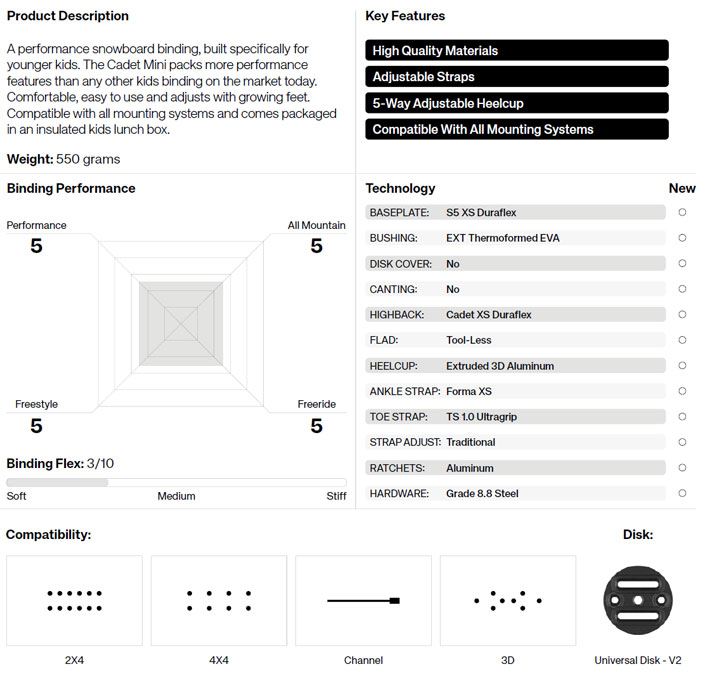 Product Description

A performance snowboard binding, built specifically for younger kids. The Cadet Mini packs more performance features than any other kids binding on the market today. Comfortable, easy to use and adjusts with growing feet. Compatible with all mounting systems and comes packaged in an insulated kids lunch box.

Weight: 550 grams

Key Features

High Quality Materials

Adjustable Straps

5-Way Adjustable Heelcup

Compatible With All Mounting Systems

Binding Performance

Performance
5

All Mountain
5

Freestyle
5

Freeride
5

Binding Flex: 3/10

Soft Medium Stiff

| Technology | | New |
|---|---|---|
| BASEPLATE: | S5 XS Duraflex | ○ |
| BUSHING: | EXT Thermoformed EVA | ○ |
| DISK COVER: | No | ○ |
| CANTING: | No | ○ |
| HIGHBACK: | Cadet XS Duraflex | ○ |
| FLAD: | Tool-Less | ○ |
| HEELCUP: | Extruded 3D Aluminum | ○ |
| ANKLE STRAP: | Forma XS | ○ |
| TOE STRAP: | TS 1.0 Ultragrip | ○ |
| STRAP ADJUST: | Traditional | ○ |
| RATCHETS: | Aluminum | ○ |
| HARDWARE: | Grade 8.8 Steel | ○ |

Compatibility:

2X4

4X4

Channel

3D

Disk:

Universal Disk - V2