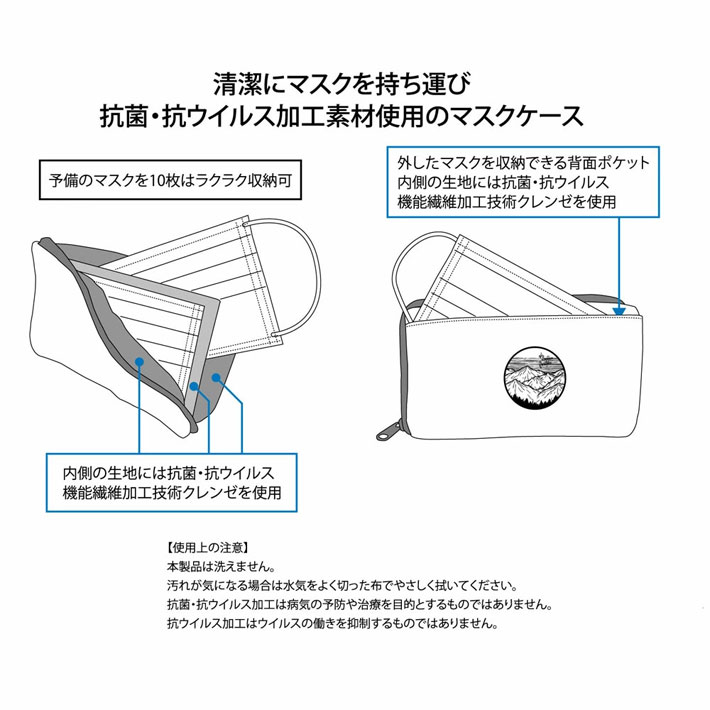 清潔にマスクを持ち運び
抗菌・抗ウイルス加工素材使用のマスクケース

予備のマスクを10枚はラクラク収納可

外したマスクを収納できる背面ポケット
内側の生地には抗菌・抗ウイルス
機能繊維加工技術クレンゼを使用

内側の生地には抗菌・抗ウイルス
機能繊維加工技術クレンゼを使用

【使用上の注意】
本製品は洗えません。
汚れが気になる場合は水気をよく切った布でやさしく拭いてください。
抗菌・抗ウイルス加工は病気の予防や治療を目的とするものではありません。
抗ウイルス加工はウイルスの働きを抑制するものではありません。