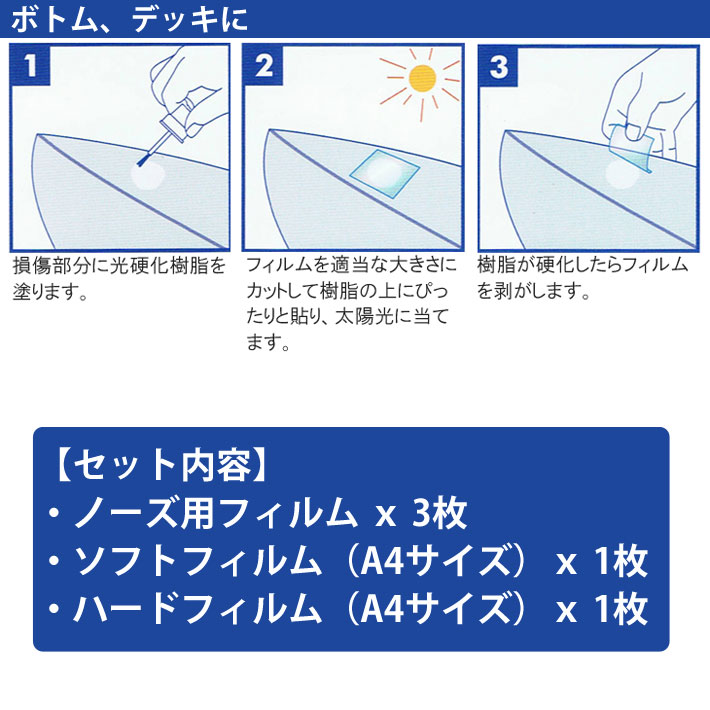 ボトム、デッキに

1

損傷部分に光硬化樹脂を塗ります。

2

フィルムを適当な大きさにカットして樹脂の上にぴったりと貼り、太陽光に当てます。

3

樹脂が硬化したらフィルムを剥がします。

【セット内容】
・ノーズ用フィルム x 3枚
・ソフトフィルム（A4サイズ） x 1枚
・ハードフィルム（A4サイズ） x 1枚