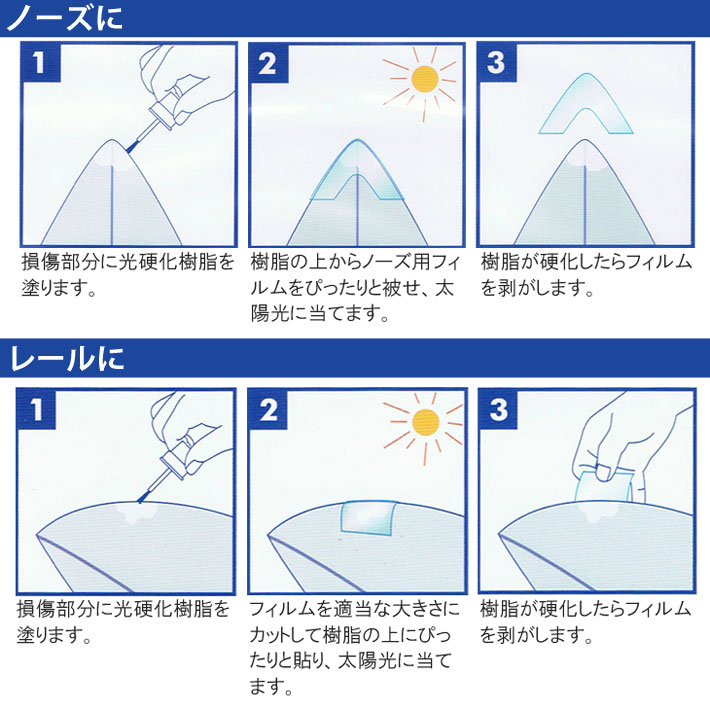 ノーズに

1

損傷部分に光硬化樹脂を塗ります。

2

樹脂の上からノーズ用フィルムをぴったりと被せ、太陽光に当てます。

3

樹脂が硬化したらフィルムを剥がします。

レールに

1

損傷部分に光硬化樹脂を塗ります。

2

フィルムを適当な大きさにカットして樹脂の上にぴったりと貼り、太陽光に当てます。

3

樹脂が硬化したらフィルムを剥がします。